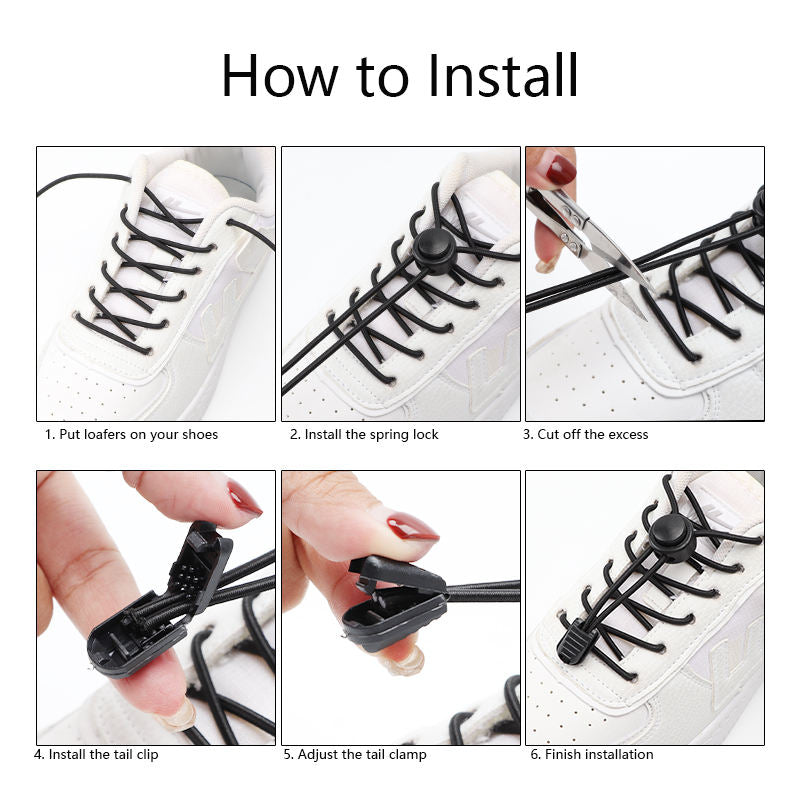 How to Install

1. Put loafers on your shoes

2. Install the spring lock

3. Cut off the excess

4. Install the tail clip

5. Adjust the tail clamp

6. Finish installation